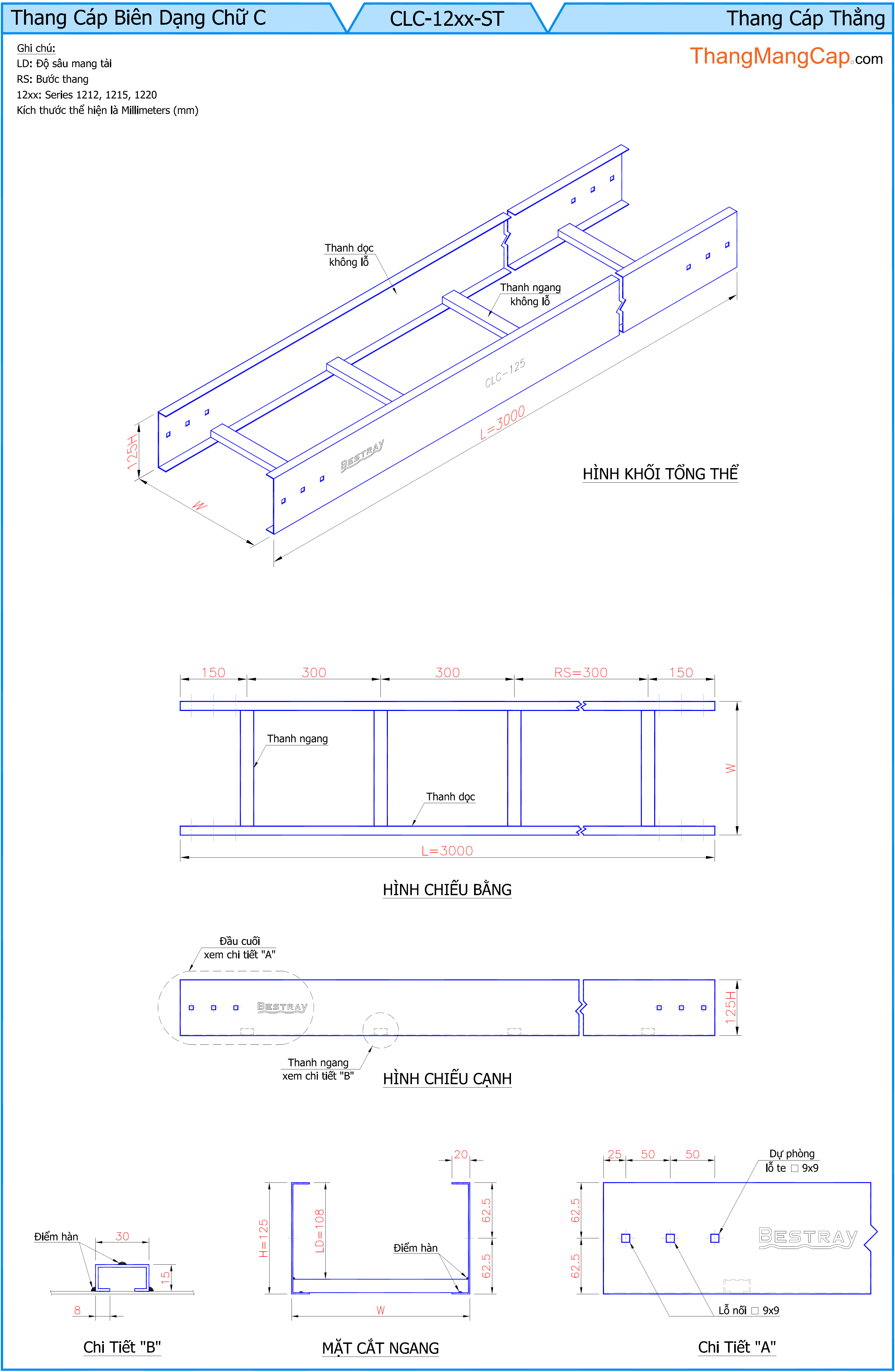 Thang Cáp Biên Dạng Chữ C

CLC-12xx-ST

Thang Cáp Thẳng

Ghi chú:
LD: Độ sâu mang tải
RS: Bước thang
12xx: Series 1212, 1215, 1220
Kích thước thể hiện là Millimeters (mm)

ThangMangCap.com

Thanh dọc
không lỗ

Thanh ngang
không lỗ

CLC-125

L=3000

BESTRAY

125H

W

HÌNH KHỐI TỔNG THỂ

150 300 300 RS=300 150

Thanh ngang

Thanh dọc

W

L=3000

HÌNH CHIẾU BẰNG

Đầu cuối
xem chi tiết "A"

BESTRAY

125H

Thanh ngang
xem chi tiết "B"

HÌNH CHIẾU CẠNH

Điểm hàn

30

15

8

Chi Tiết "B"

20

H=125

LD=108

62.5

62.5

Điểm hàn

W

MẶT CẮT NGANG

25 50 50

Dự phòng
lỗ te □ 9x9

62.5

62.5

BESTRAY

Lỗ nối □ 9x9

Chi Tiết "A"